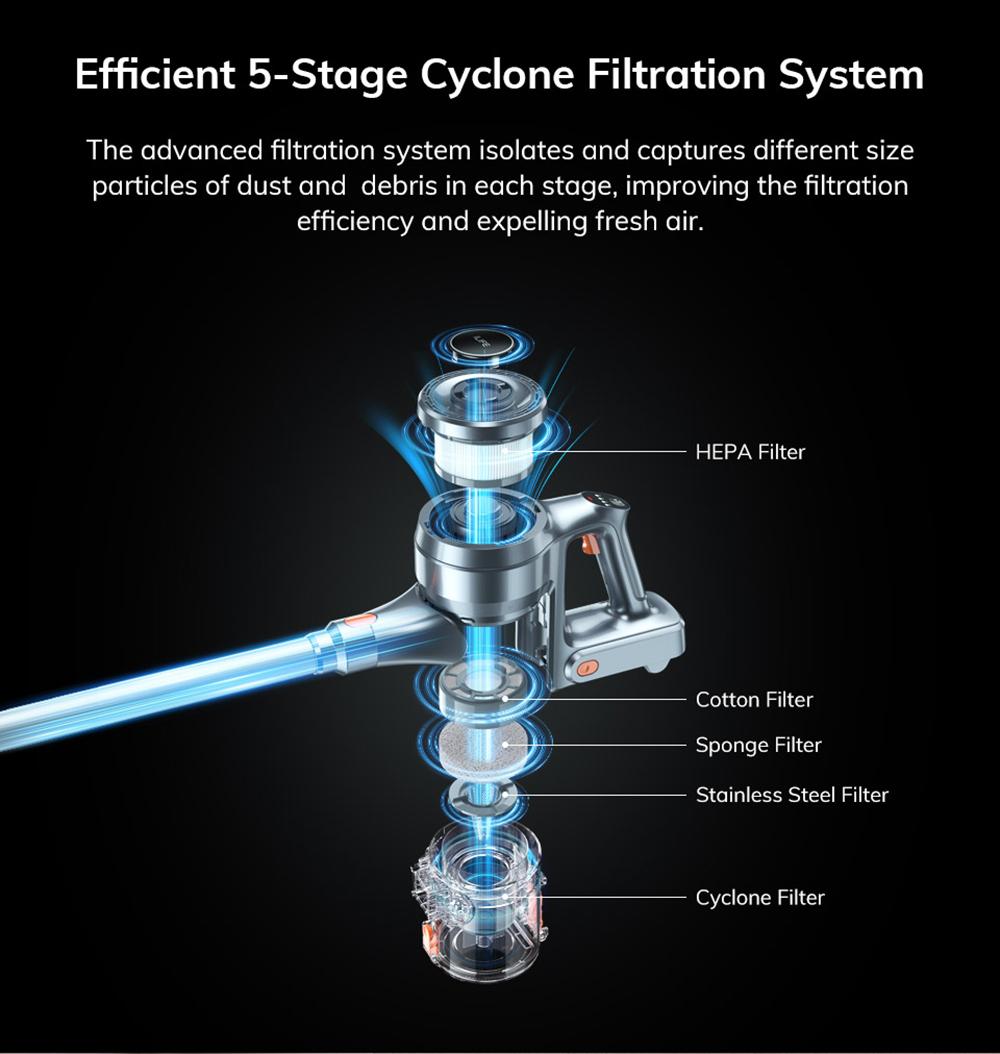 Efficient 5-Stage Cyclone Filtration System

The advanced filtration system isolates and captures different size particles of dust and  debris in each stage, improving the filtration efficiency and expelling fresh air.

HEPA Filter

Cotton Filter

Sponge Filter

Stainless Steel Filter

Cyclone Filter