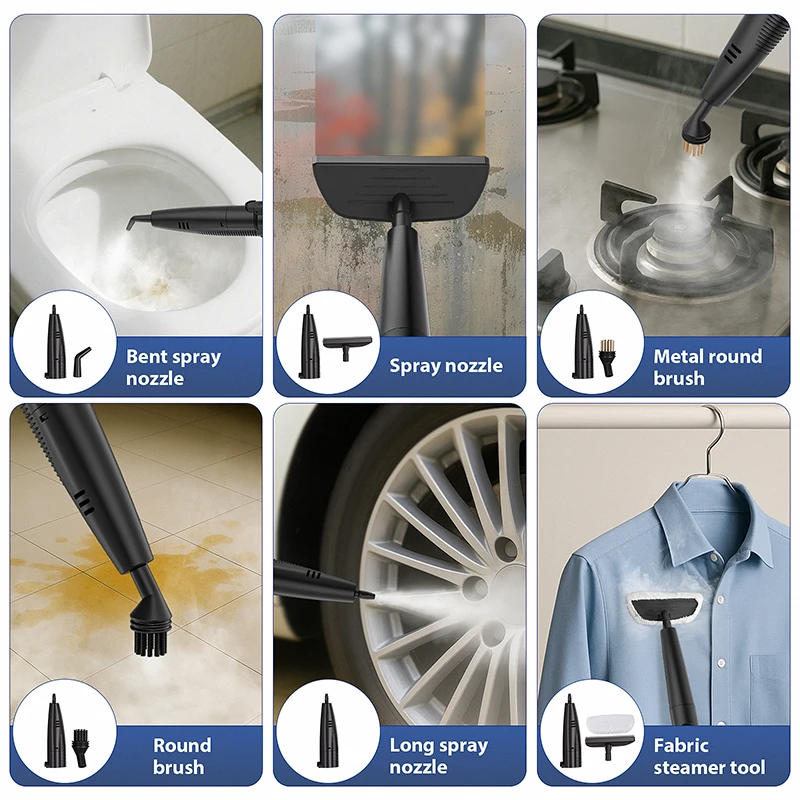 Bent spray nozzle

Spray nozzle

Metal round brush

Round brush

Long spray nozzle

Fabric steamer tool